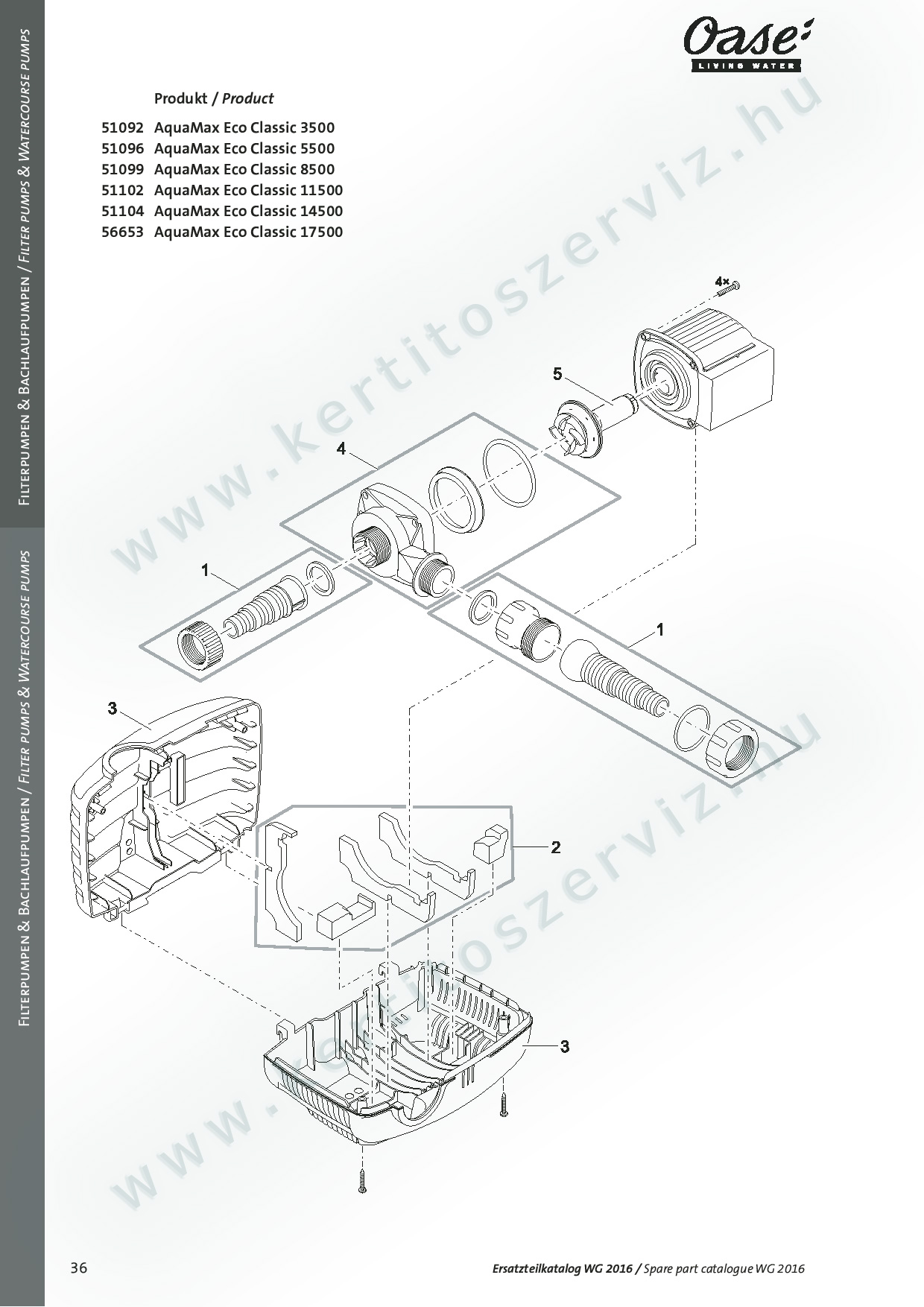 Filterpumpen & Bachlaufpumpen / Filter pumps & Watercourse pumps

Filterpumpen & Bachlaufpumpen / Filter pumps & Watercourse pumps

Oase LIVING WATER

Produkt / Product

51092 AquaMax Eco Classic 3500
51096 AquaMax Eco Classic 5500
51099 AquaMax Eco Classic 8500
51102 AquaMax Eco Classic 11500
51104 AquaMax Eco Classic 14500
56653 AquaMax Eco Classic 17500

www.kertitoszerviz.hu

4×

5

4

1

1

3

2

3

www.kertitoszerviz.hu

36

Ersatzteilkatalog WG 2016 / Spare part catalogue WG 2016